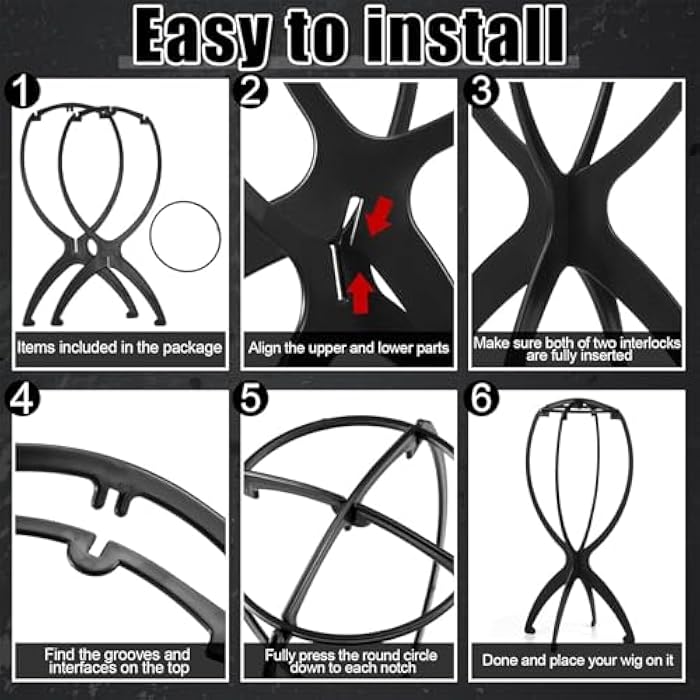 Easy to install

1
Items included in the package

2
Align the upper and lower parts

3
Make sure both of two interlocks are fully inserted

4
Find the grooves and interfaces on the top

5
Fully press the round circle down to each notch

6
Done and place your wig on it